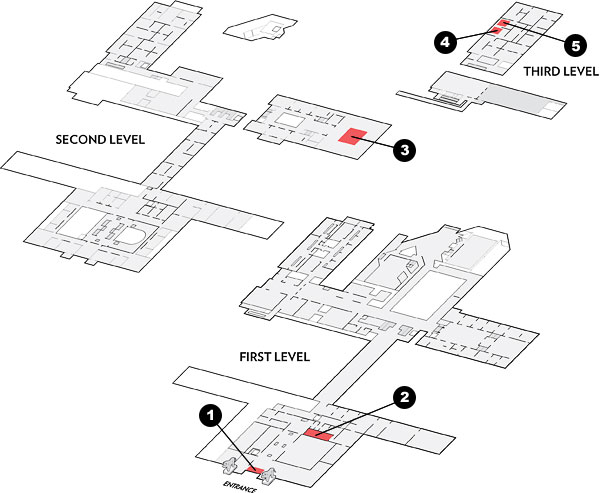 4

5

THIRD LEVEL

SECOND LEVEL

3

FIRST LEVEL

2

1

ENTRANCE