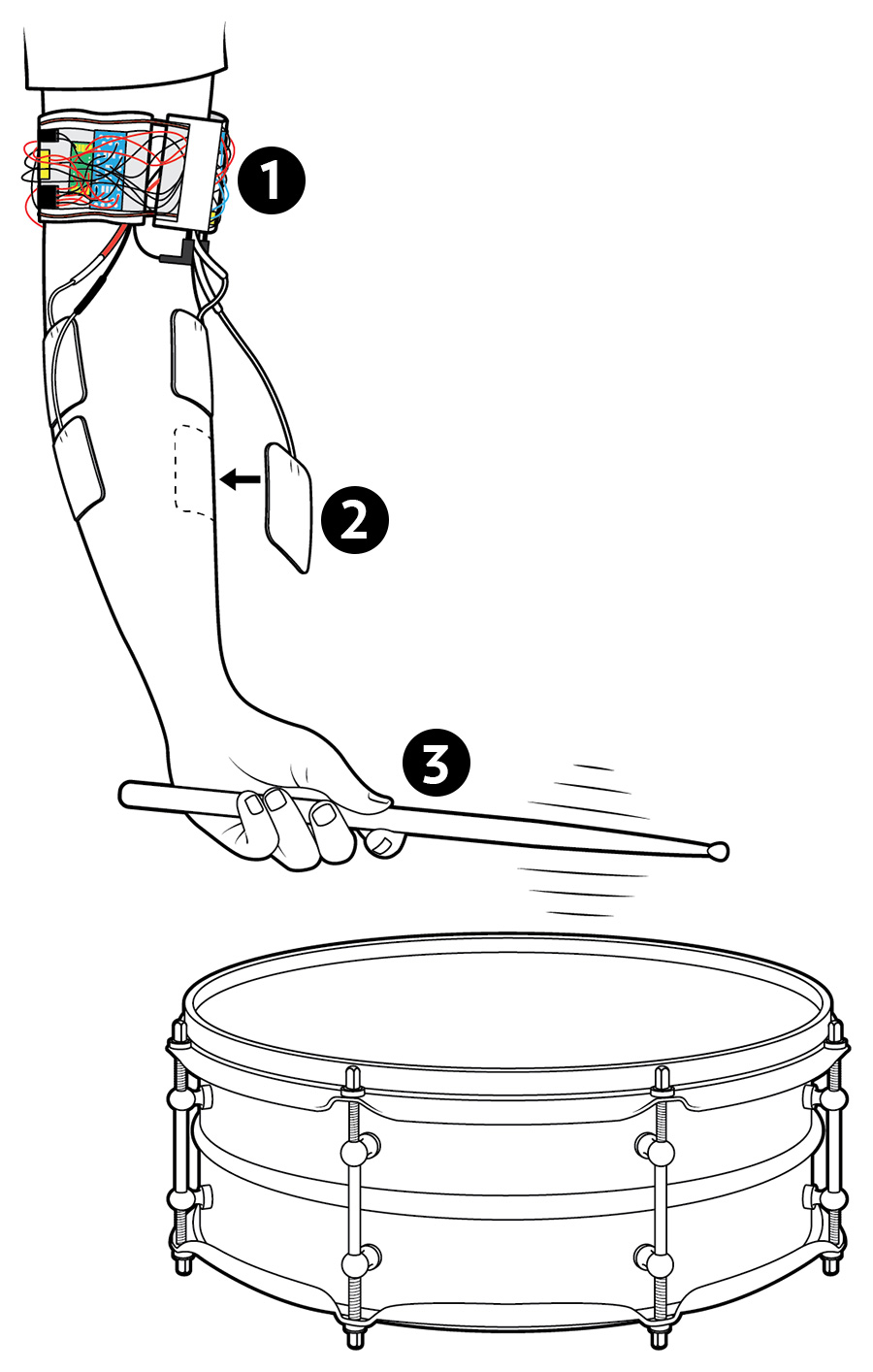 1

2

3